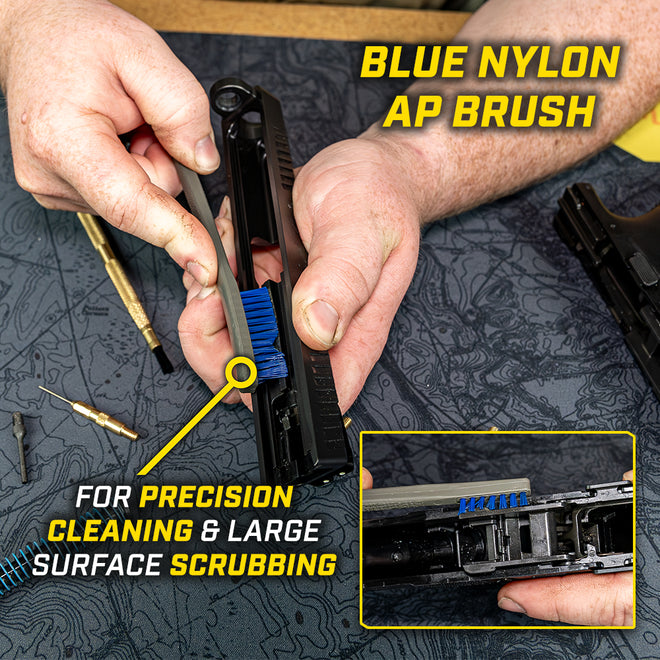 BLUE NYLON AP BRUSH

FOR PRECISION CLEANING & LARGE SURFACE SCRUBBING